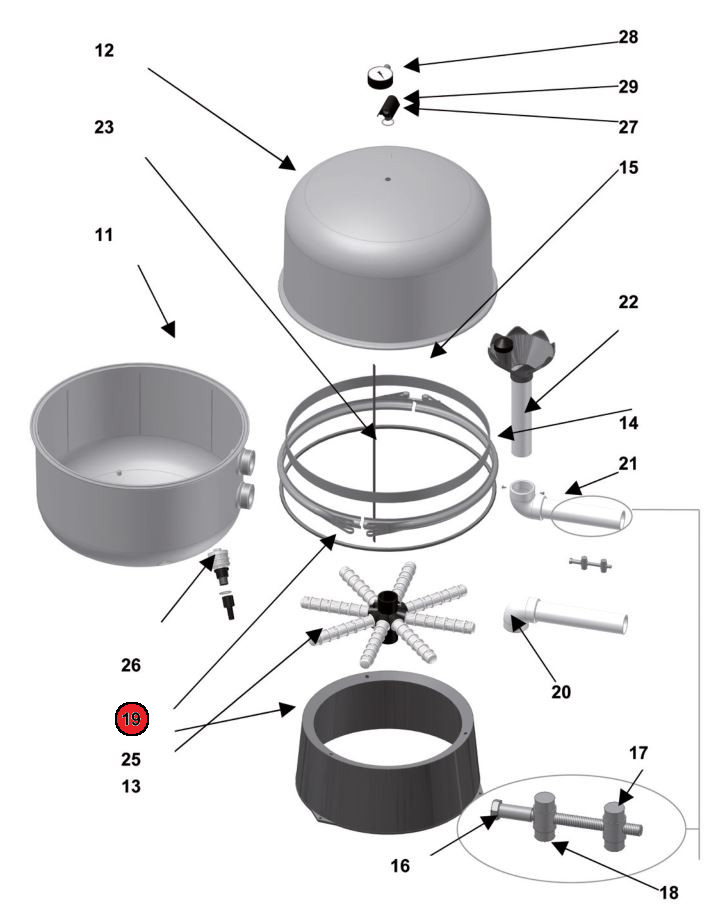 12
28
29
27
23
15
11
22
14
21
20
26
19
25
13
17
16
18