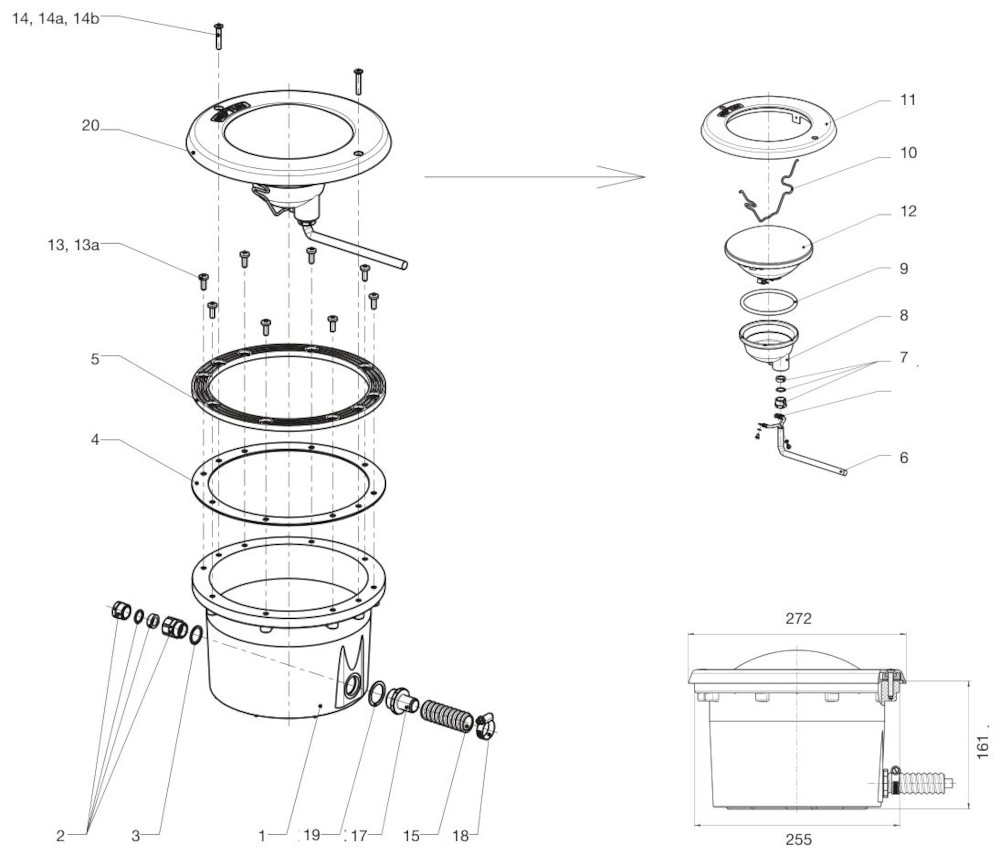 14, 14a, 14b

20

13, 13a

5

4

2

3

1

19

17

15

18

11

10

12

9

8

7

6

272

161

255