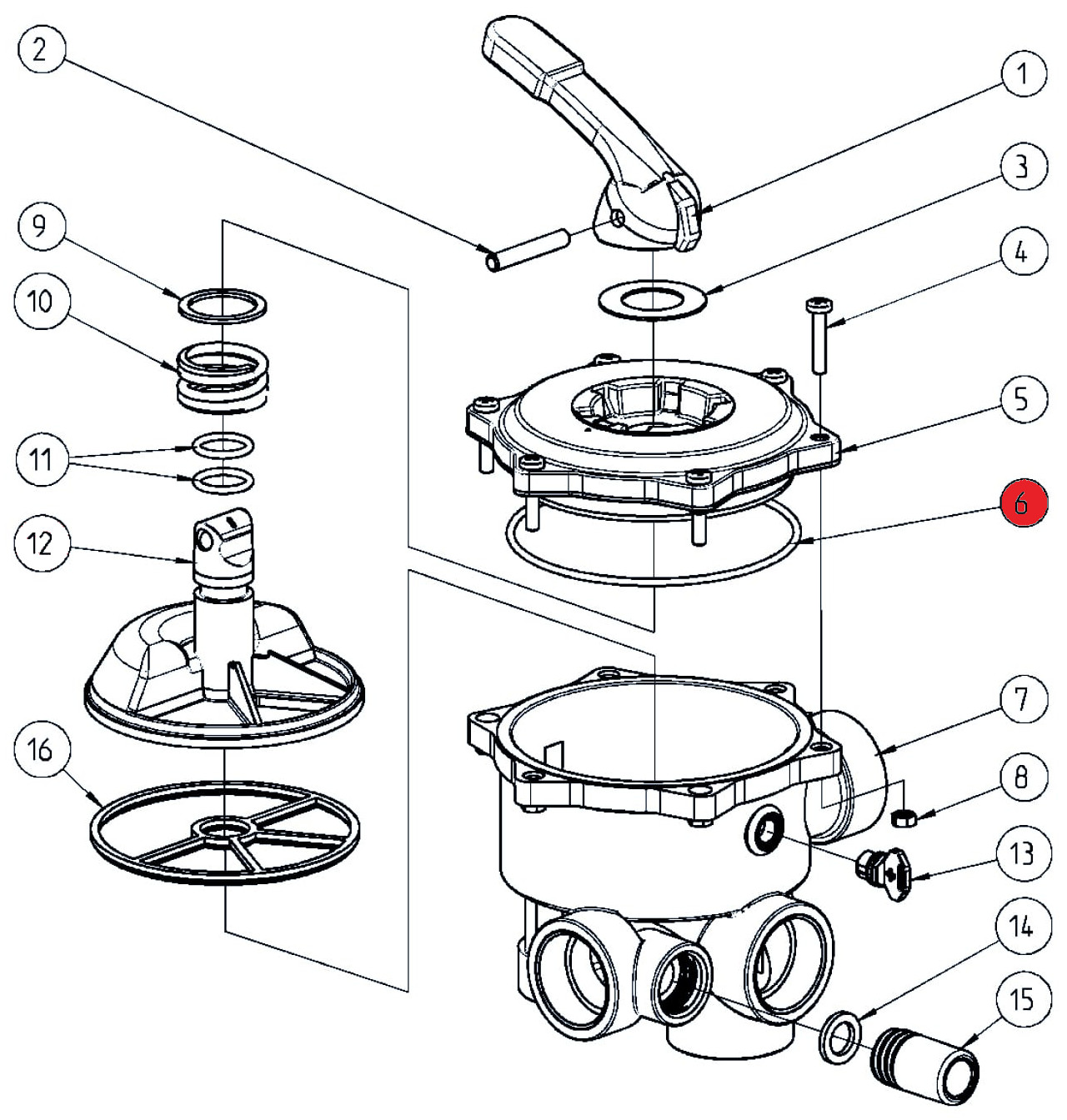 2
1
3
9
4
10
5
11
6
12
7
16
8
13
14
15