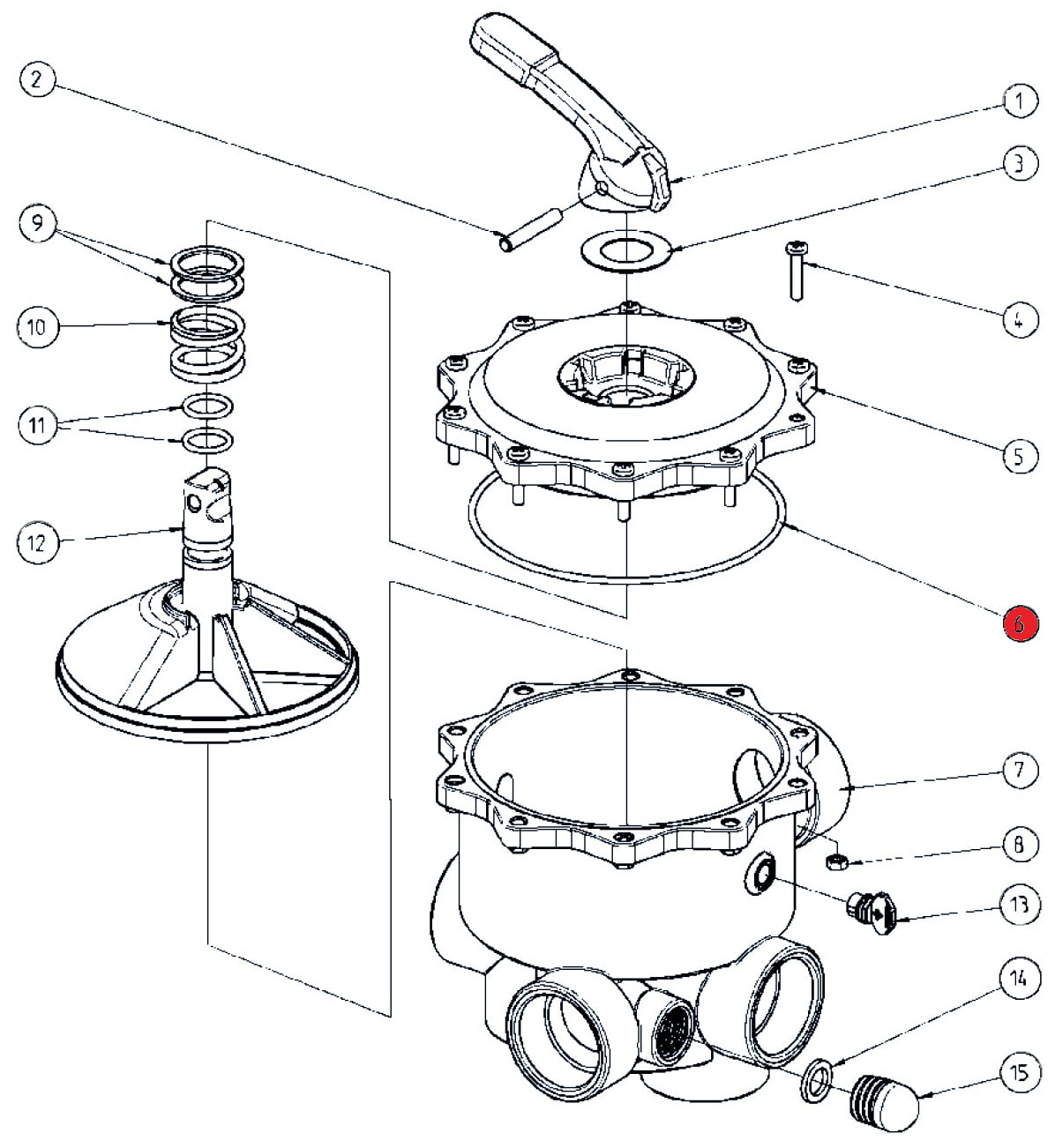 2
1
3
9
4
10
11
5
12
6
7
8
13
14
15