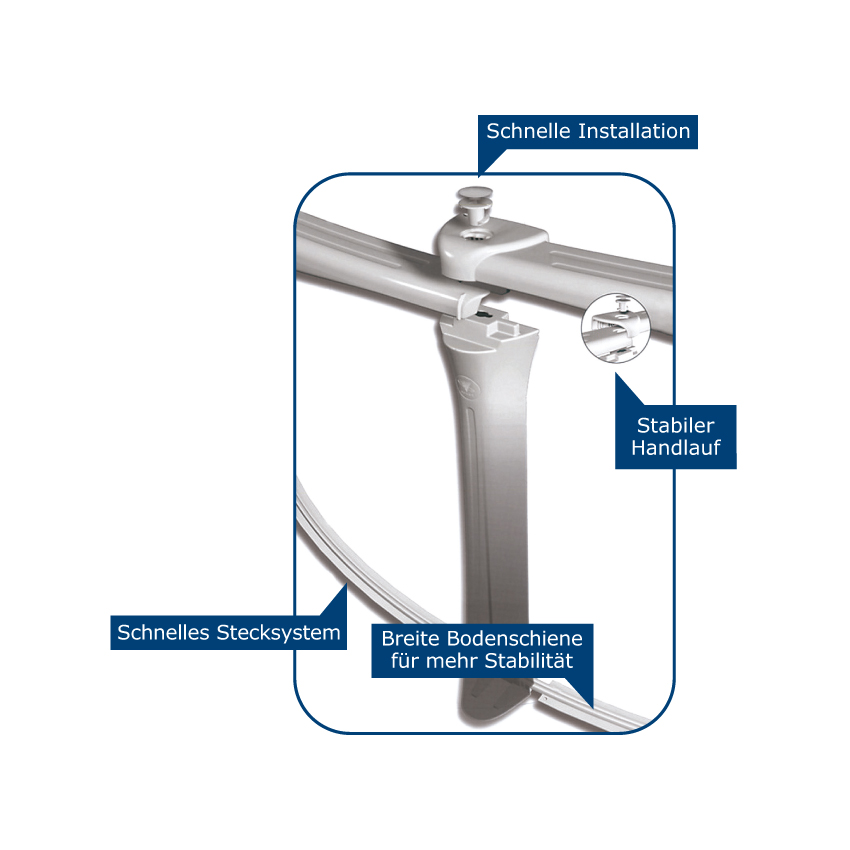 Schnelle Installation

Stabiler Handlauf

Schnelles Stecksystem

Breite Bodenschiene für mehr Stabilität