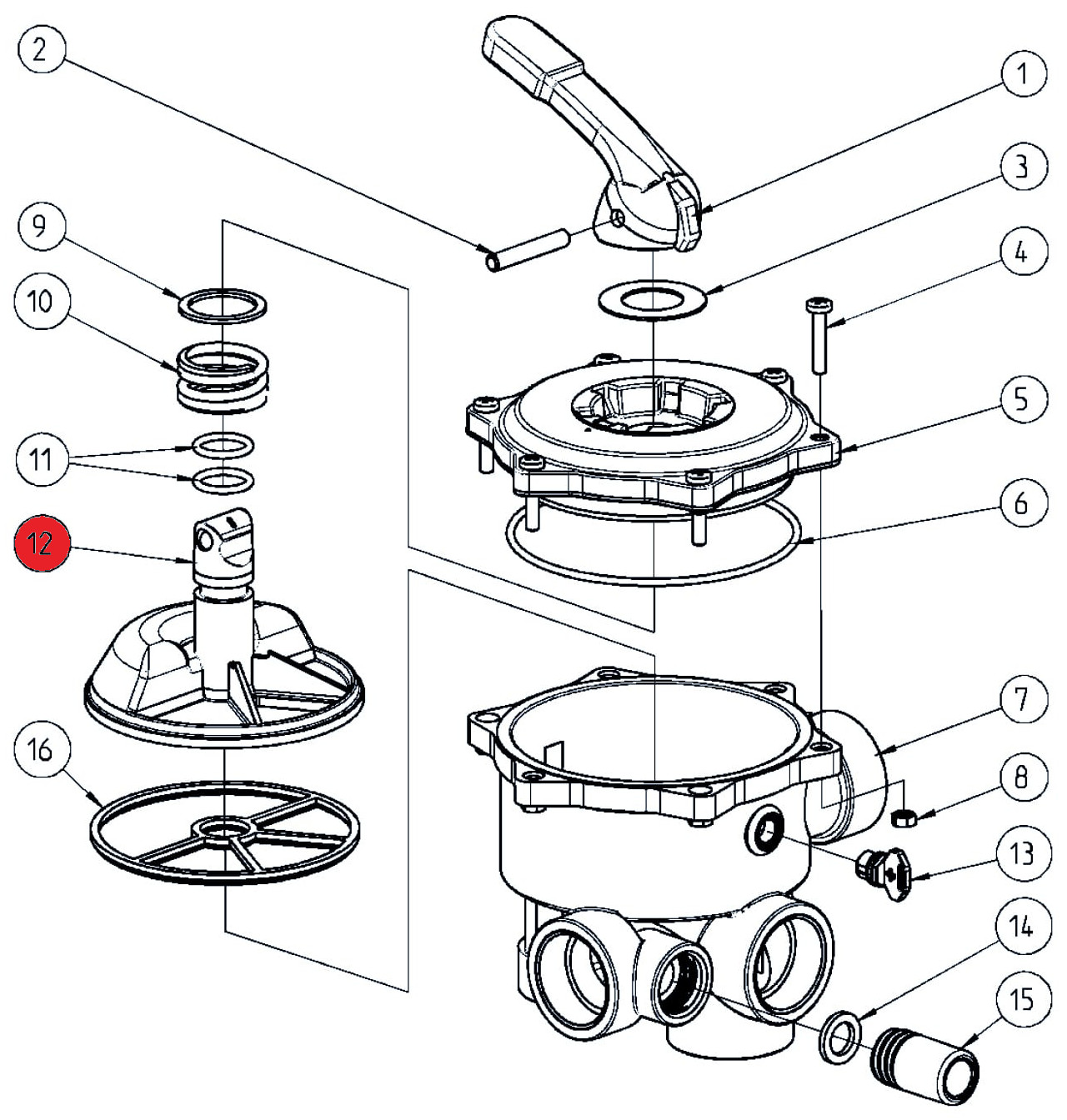 2
1
3
9
4
10
5
11
6
12
7
16
8
13
14
15