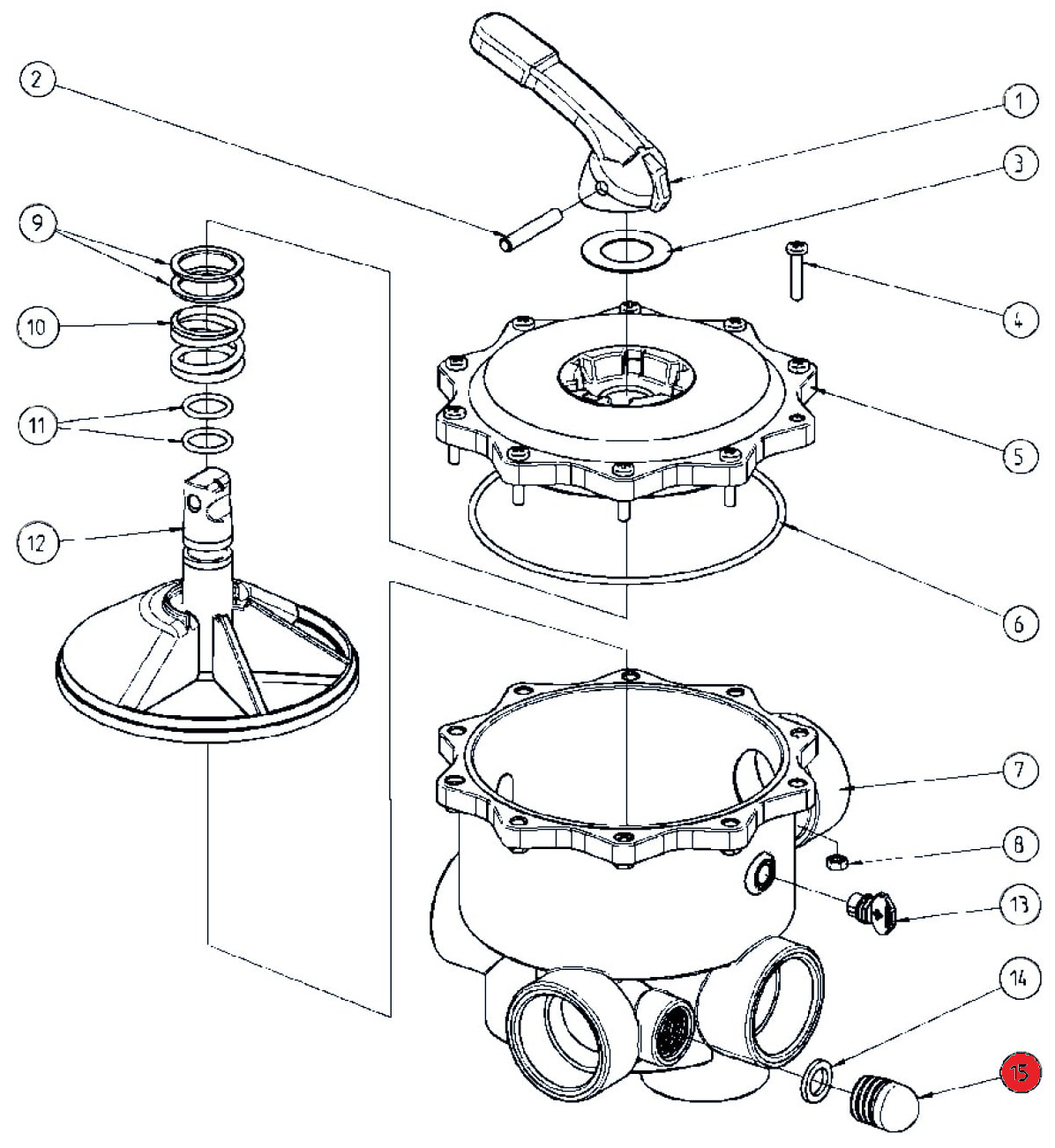 2
1
3
9
4
10
11
5
12
6
7
8
13
14
15